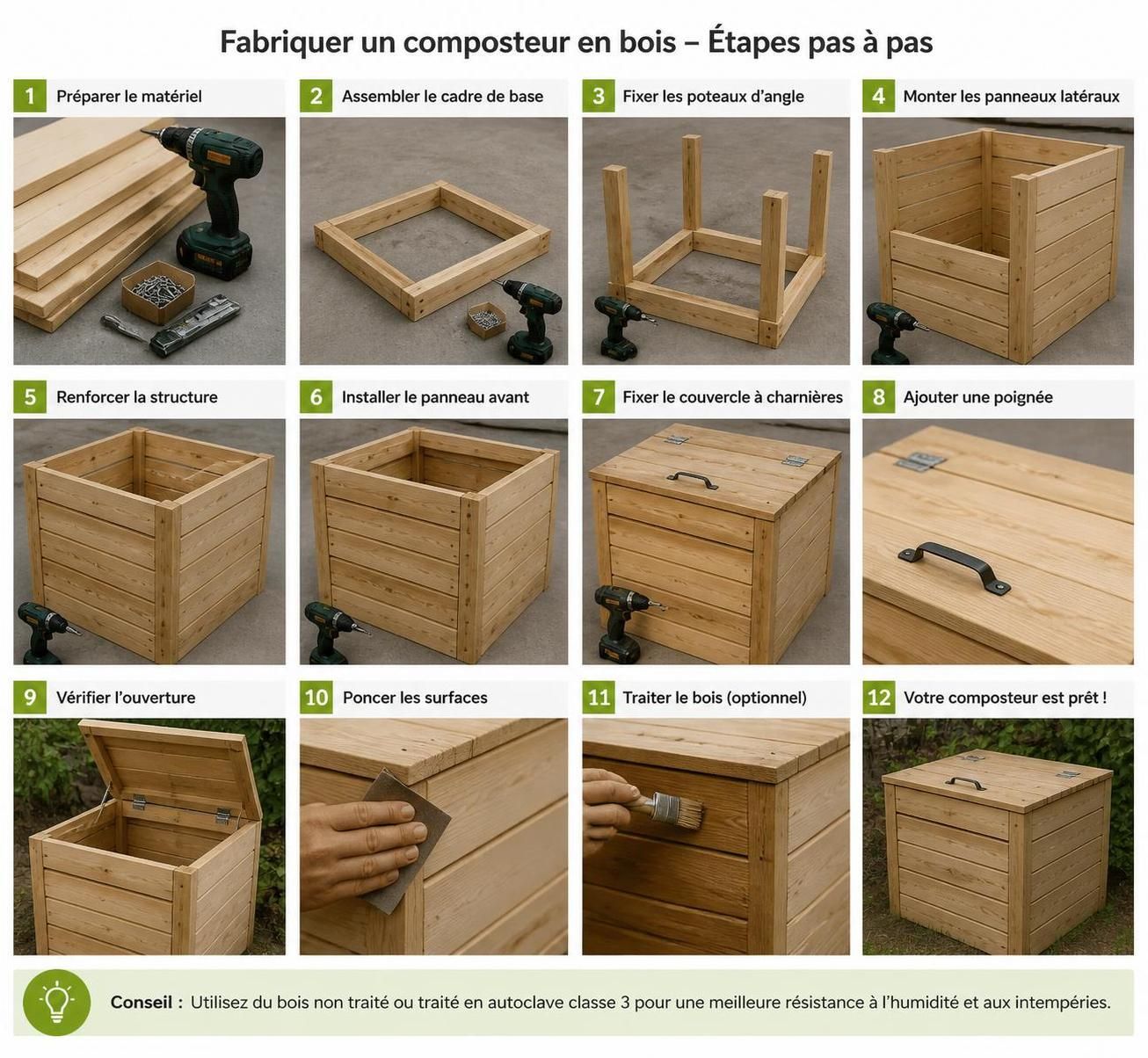 Fabriquer un composteur en bois – Étapes pas à pas

1 Préparer le matériel

2 Assembler le cadre de base

3 Fixer les poteaux d'angle

4 Monter les panneaux latéraux

5 Renforcer la structure

6 Installer le panneau avant

7 Fixer le couvercle à charnières

8 Ajouter une poignée

9 Vérifier l'ouverture

10 Poncer les surfaces

11 Traiter le bois (optionnel)

12 Votre composteur est prêt !

Conseil : Utilisez du bois non traité ou traité en autoclave classe 3 pour une meilleure résistance à l'humidité et aux intempéries.