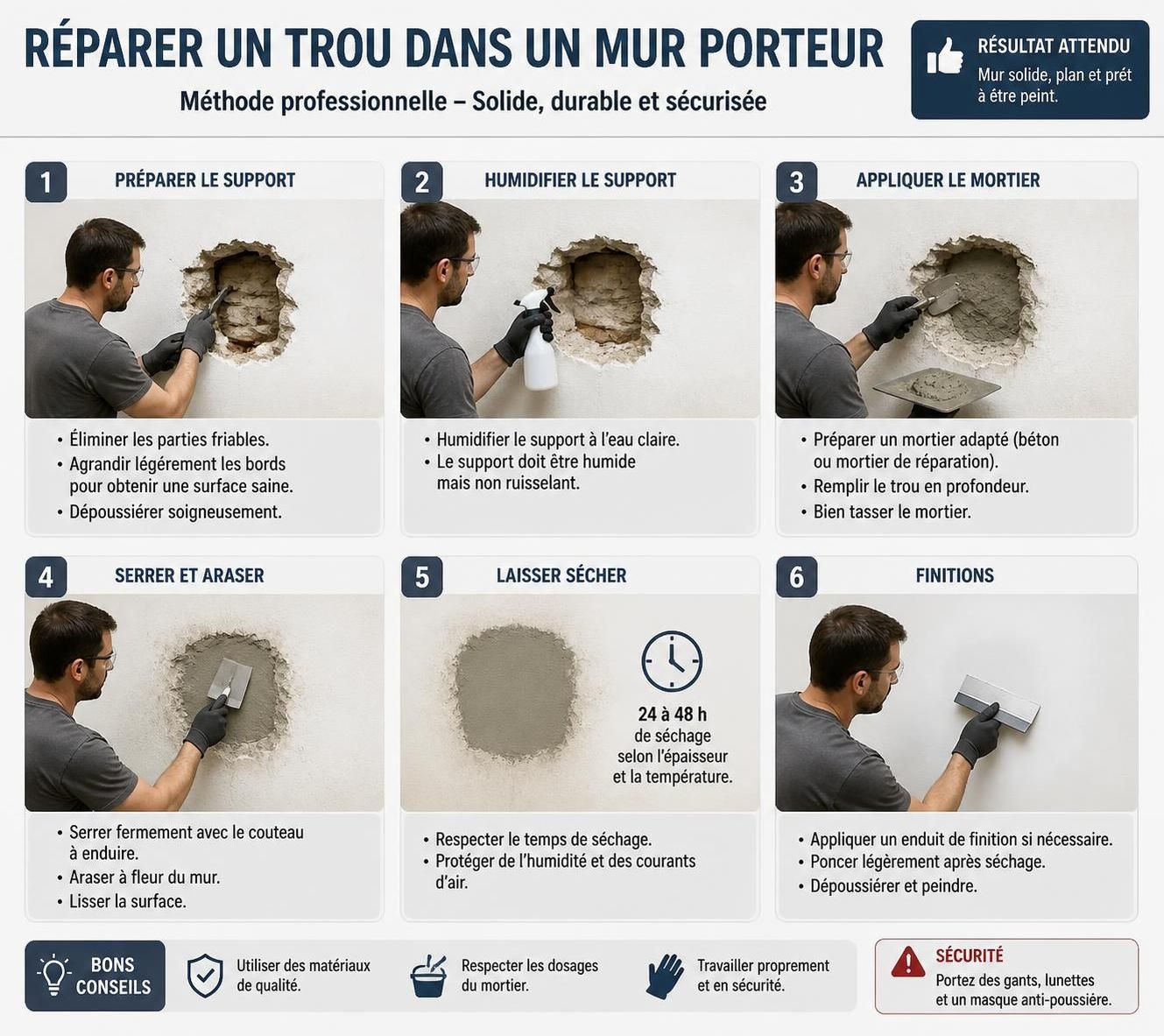 RÉPARER UN TROU DANS UN MUR PORTEUR

Méthode professionnelle – Solide, durable et sécurisée

RÉSULTAT ATTENDU
Mur solide, plan et prêt à être peint.

1 PRÉPARER LE SUPPORT

• Éliminer les parties friables.
• Agrandir légérement les bords pour obtenir une surface saine.
• Dépoussiérer soigneusement.

2 HUMIDIFIER LE SUPPORT

• Humidifier le support à l'eau claire.
• Le support doit être humide mais non ruisselant.

3 APPLIQUER LE MORTIER

• Préparer un mortier adapté (béton ou mortier de réparation).
• Remplir le trou en profondeur.
• Bien tasser le mortier.

4 SERRER ET ARASER

• Serrer fermement avec le couteau à enduire.
• Araser à fleur du mur.
• Lisser la surface.

5 LAISSER SÉCHER

24 à 48 h
de séchage
selon l'épaisseur
et la température.

• Respecter le temps de séchage.
• Protéger de l'humidité et des courants d'air.

6 FINITIONS

• Appliquer un enduit de finition si nécessaire.
• Poncer légèrement après séchage.
• Dépoussiérer et peindre.

BONS CONSEILS

Utiliser des matériaux de qualité.

Respecter les dosages du mortier.

Travailler proprement et en sécurité.

SÉCURITÉ
Portez des gants, lunettes et un masque anti-poussière.